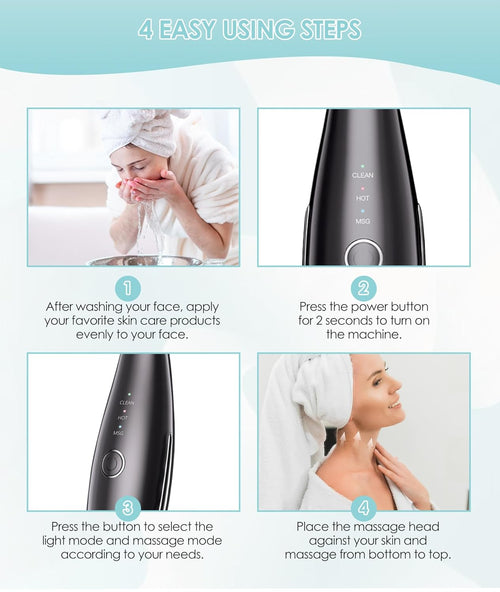 4 EASY USING STEPS

1
After washing your face, apply your favorite skin care products evenly to your face.

CLEAN
HOT
MSG

2
Press the power button for 2 seconds to turn on the machine.

CLEAN
HOT
MSG

3
Press the button to select the light mode and massage mode according to your needs.

4
Place the massage head against your skin and massage from bottom to top.